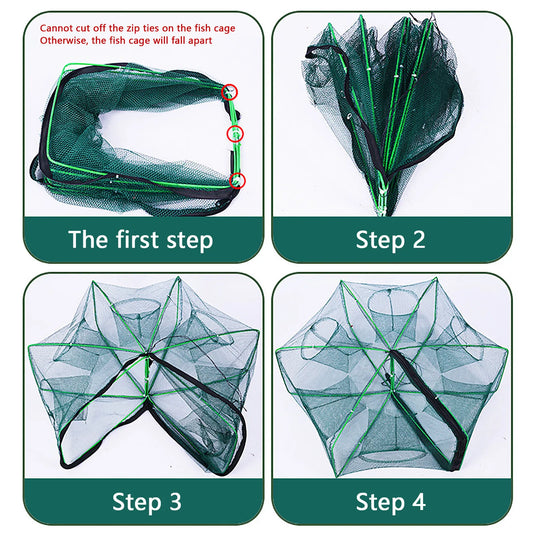 Cannot cut off the zip ties on the fish cage
Otherwise, the fish cage will fall apart

The first step

Step 2

Step 3

Step 4